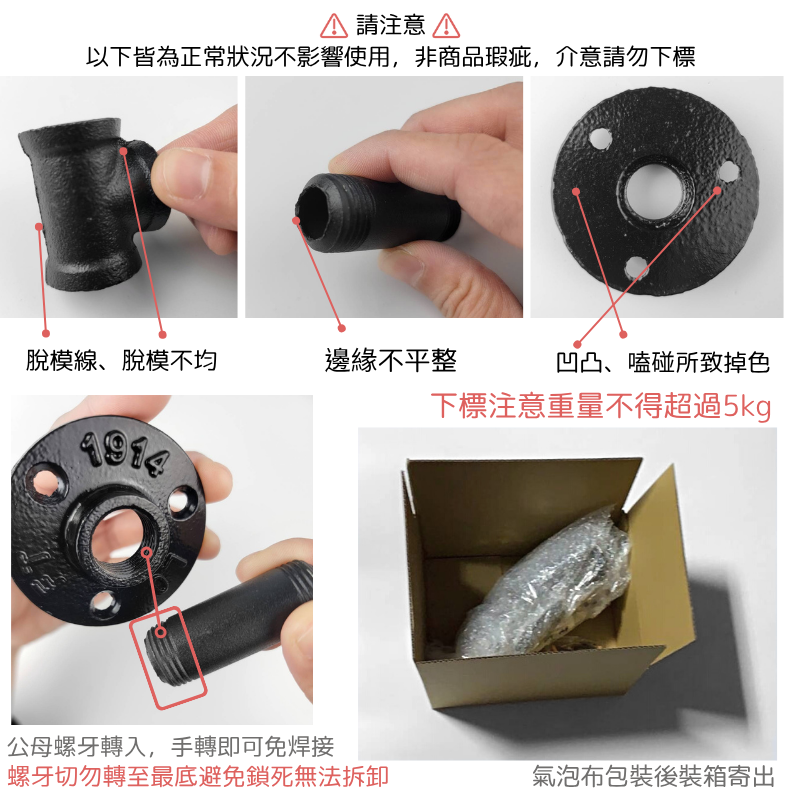 請注意

以下皆為正常狀況不影響使用，非商品瑕疵，介意請勿下標

脫模線、脫模不均

邊緣不平整

凹凸、嗑碰所致掉色

下標注意重量不得超過5kg

1914

公母螺牙轉入，手轉即可免焊接

螺牙切勿轉至最底避免鎖死無法拆卸

氣泡布包裝後裝箱寄出