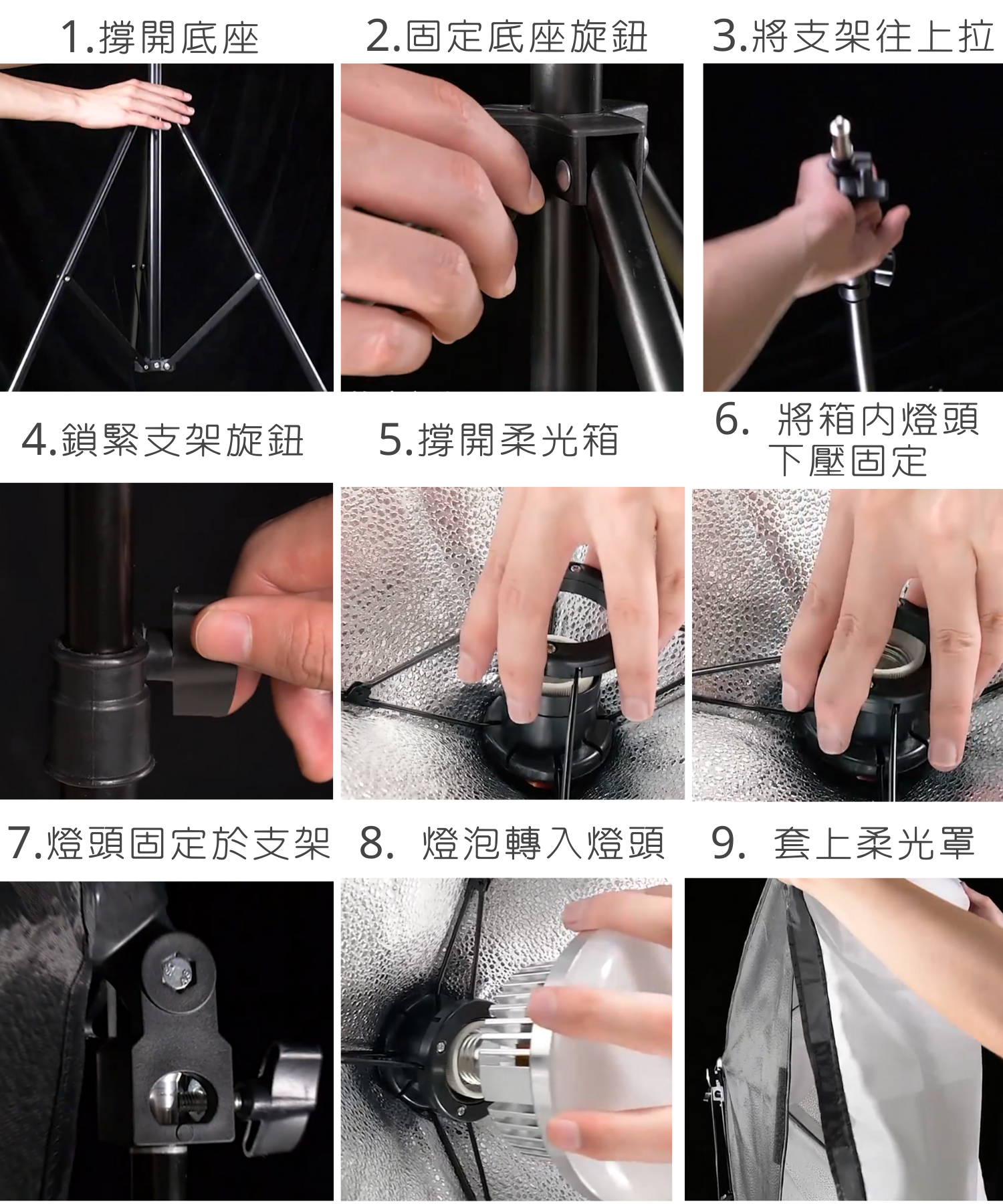 1.撐開底座

2.固定底座旋鈕

3.將支架往上拉

4.鎖緊支架旋鈕

5.撐開柔光箱

6. 將箱內燈頭下壓固定

7.燈頭固定於支架

8. 燈泡轉入燈頭

9. 套上柔光罩