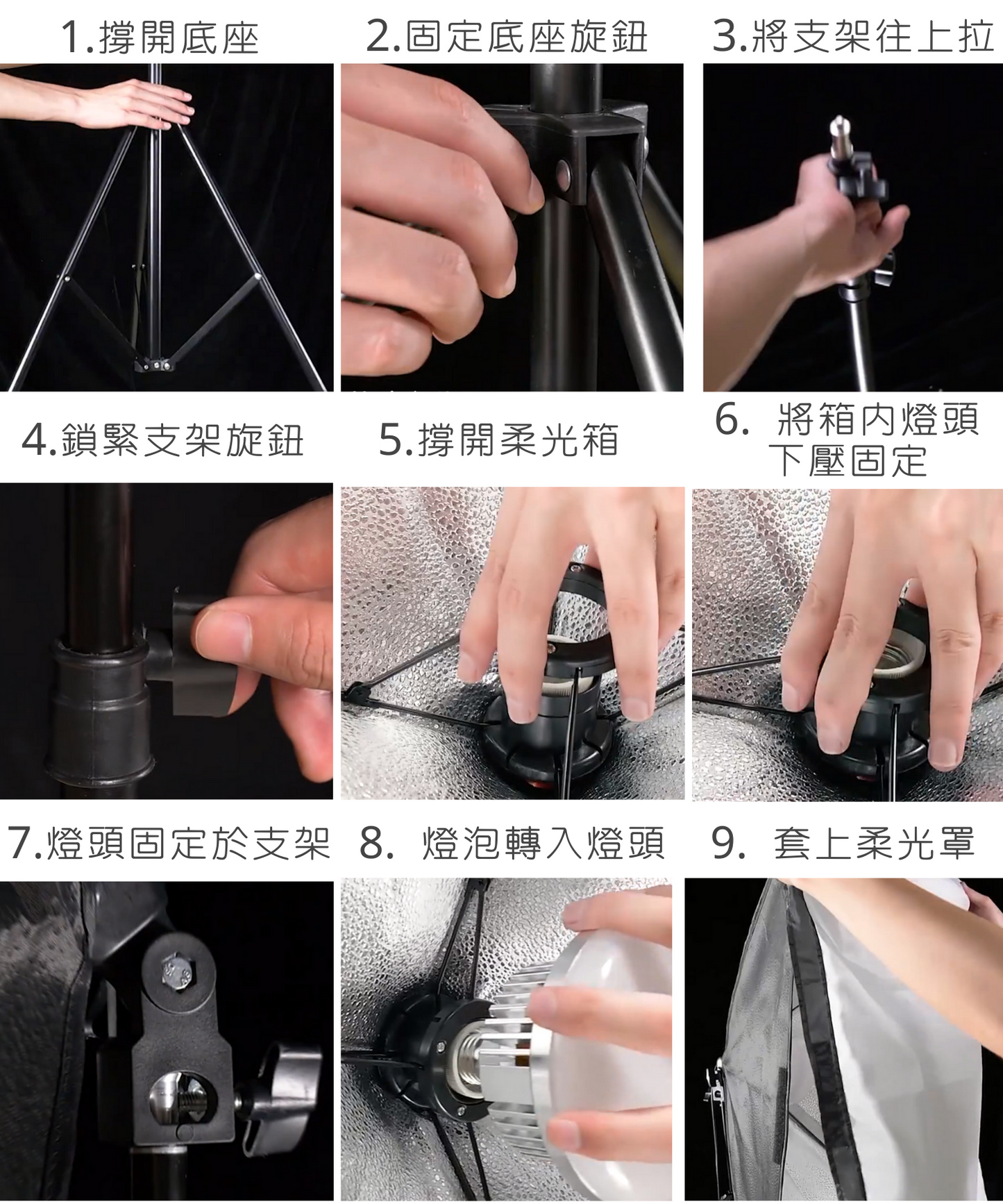 1.撐開底座

2.固定底座旋鈕

3.將支架往上拉

4.鎖緊支架旋鈕

5.撐開柔光箱

6. 將箱內燈頭下壓固定

7.燈頭固定於支架

8. 燈泡轉入燈頭

9. 套上柔光罩