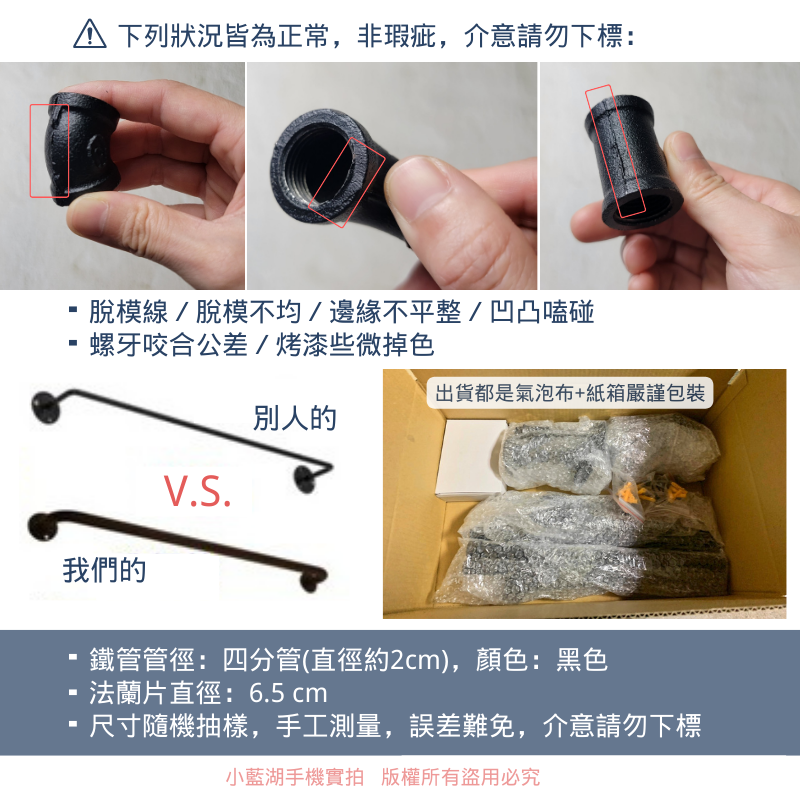 下列狀況皆為正常，非瑕疵，介意請勿下標：

▪ 脫模線 / 脫模不均 / 邊緣不平整 / 凹凸嗑碰
▪ 螺牙咬合公差 / 烤漆些微掉色

別人的

V.S.

我們的

出貨都是氣泡布+紙箱嚴謹包裝

▪ 鐵管管徑：四分管(直徑約2cm)，顏色：黑色
▪ 法蘭片直徑：6.5 cm
▪ 尺寸隨機抽樣，手工測量，誤差難免，介意請勿下標

小藍湖手機實拍　版權所有盜用必究