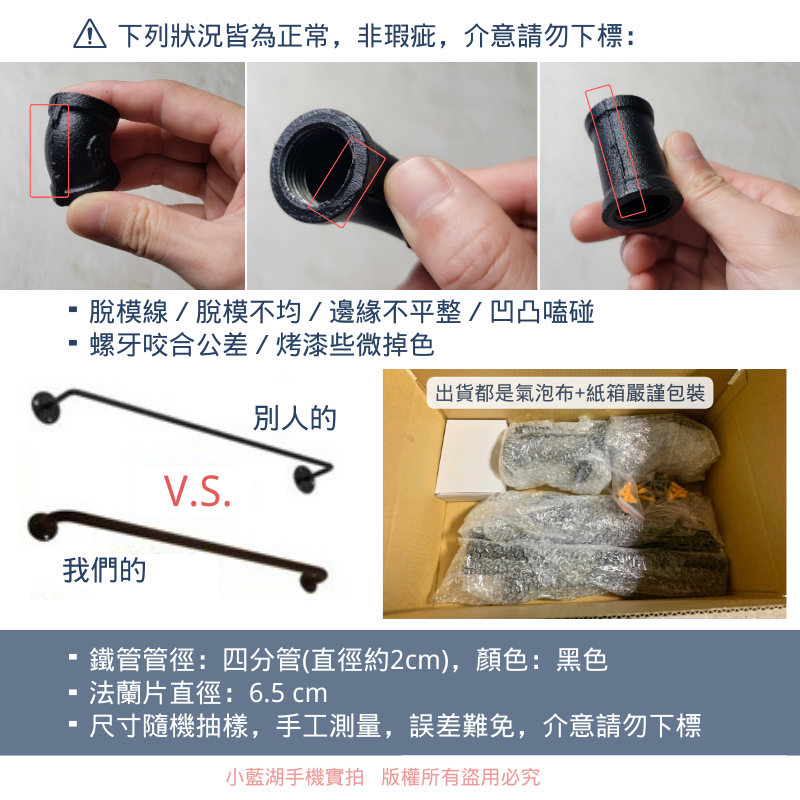 下列狀況皆為正常，非瑕疵，介意請勿下標：

▪ 脫模線 / 脫模不均 / 邊緣不平整 / 凹凸嗑碰
▪ 螺牙咬合公差 / 烤漆些微掉色

別人的

V.S.

我們的

出貨都是氣泡布+紙箱嚴謹包裝

▪ 鐵管管徑：四分管(直徑約2cm)，顏色：黑色
▪ 法蘭片直徑：6.5 cm
▪ 尺寸隨機抽樣，手工測量，誤差難免，介意請勿下標

小藍湖手機實拍　版權所有盜用必究