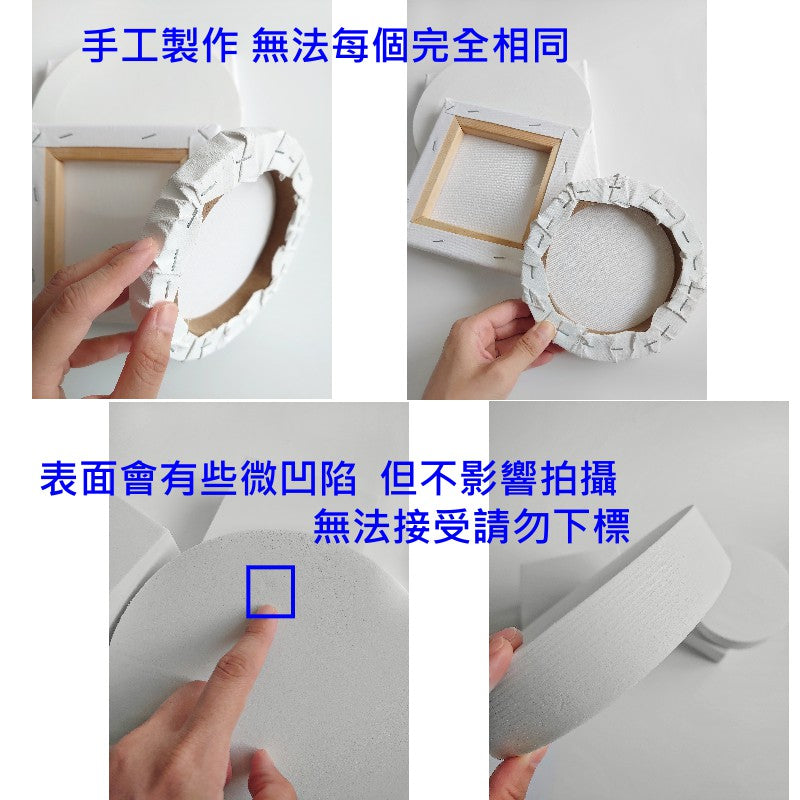 手工製作 無法每個完全相同

表面會有些微凹陷 但不影響拍攝
無法接受請勿下標