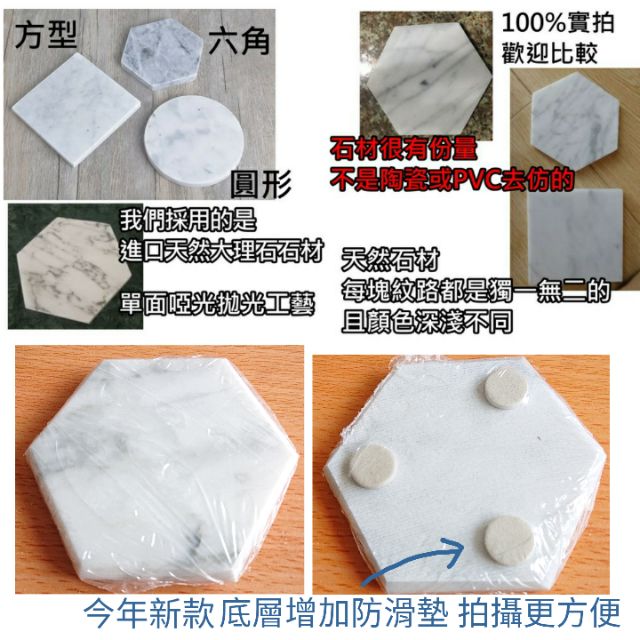 方型
六角
圓形

100%實拍
歡迎比較

石材很有份量
不是陶瓷或PVC去仿的

我們採用的是
進口天然大理石石材

單面啞光拋光工藝

天然石材
每塊紋路都是獨一無二的
且顏色深淺不同

今年新款 底層增加防滑墊 拍攝更方便