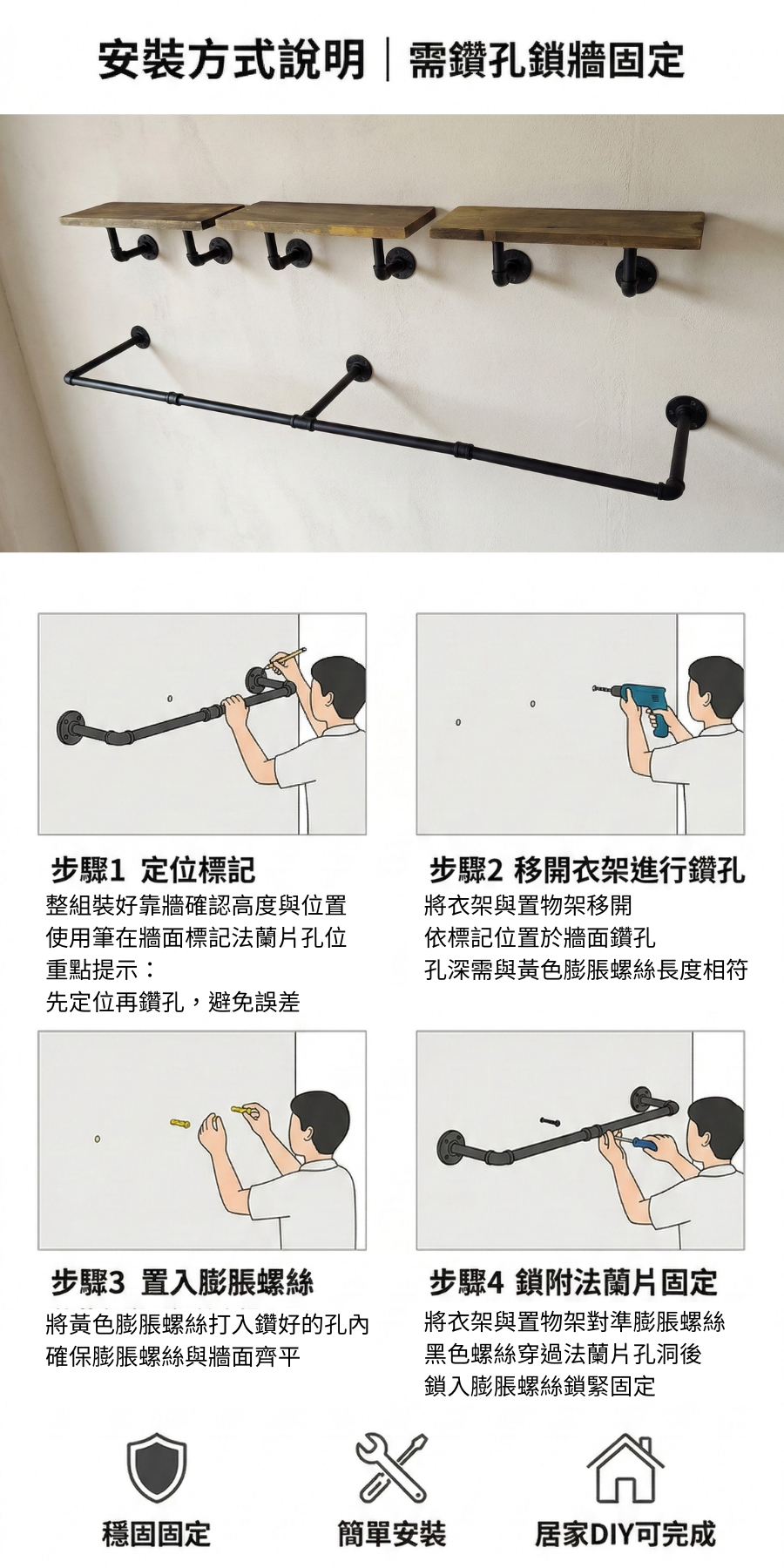 安裝方式說明｜需鑽孔鎖牆固定

步驟1 定位標記
整組裝好靠牆確認高度與位置
使用筆在牆面標記法蘭片孔位
重點提示：
先定位再鑽孔，避免誤差

步驟2 移開衣架進行鑽孔
將衣架與置物架移開
依標記位置於牆面鑽孔
孔深需與黃色膨脹螺絲長度相符

步驟3 置入膨脹螺絲
將黃色膨脹螺絲打入鑽好的孔內
確保膨脹螺絲與牆面齊平

步驟4 鎖附法蘭片固定
將衣架與置物架對準膨脹螺絲
黑色螺絲穿過法蘭片孔洞後
鎖入膨脹螺絲鎖緊固定

穩固固定

簡單安裝

居家DIY可完成